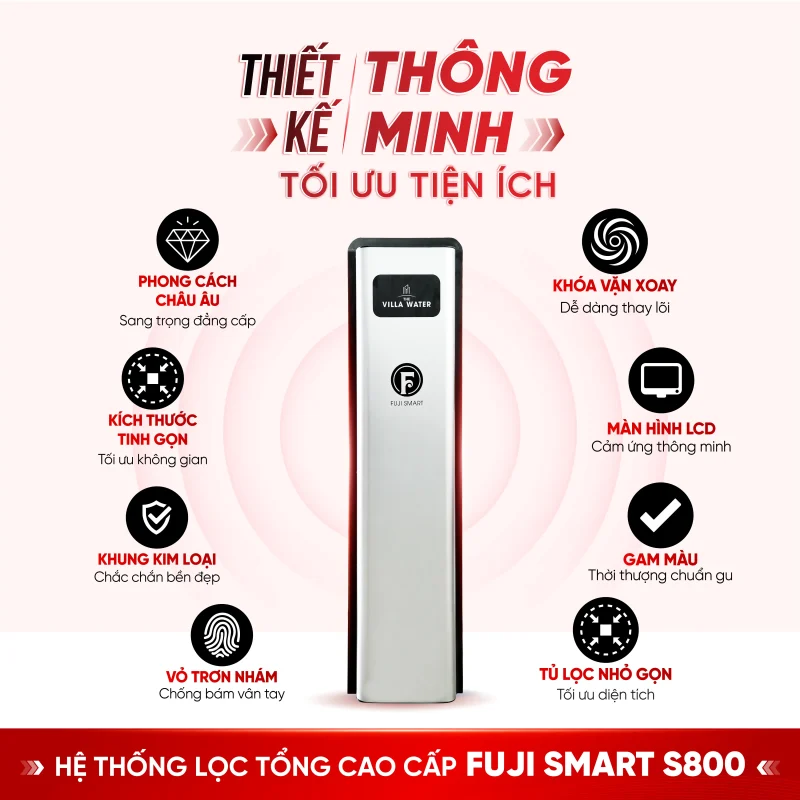 THIẾT KẾ THÔNG MINH
TỐI ƯU TIỆN ÍCH

PHONG CÁCH CHÂU ÂU
Sang trọng đẳng cấp

KÍCH THƯỚC TINH GỌN
Tối ưu không gian

KHUNG KIM LOẠI
Chắc chắn bền đẹp

VỎ TRƠN NHÁM
Chống bám vân tay

THE VILLA WATER

FUJI SMART

KHÓA VẶN XOAY
Dễ dàng thay lõi

MÀN HÌNH LCD
Cảm ứng thông minh

GAM MÀU
Thời thượng chuẩn gu

TỦ LỌC NHỎ GỌN
Tối ưu diện tích

HỆ THỐNG LỌC TỔNG CAO CẤP FUJI SMART S800