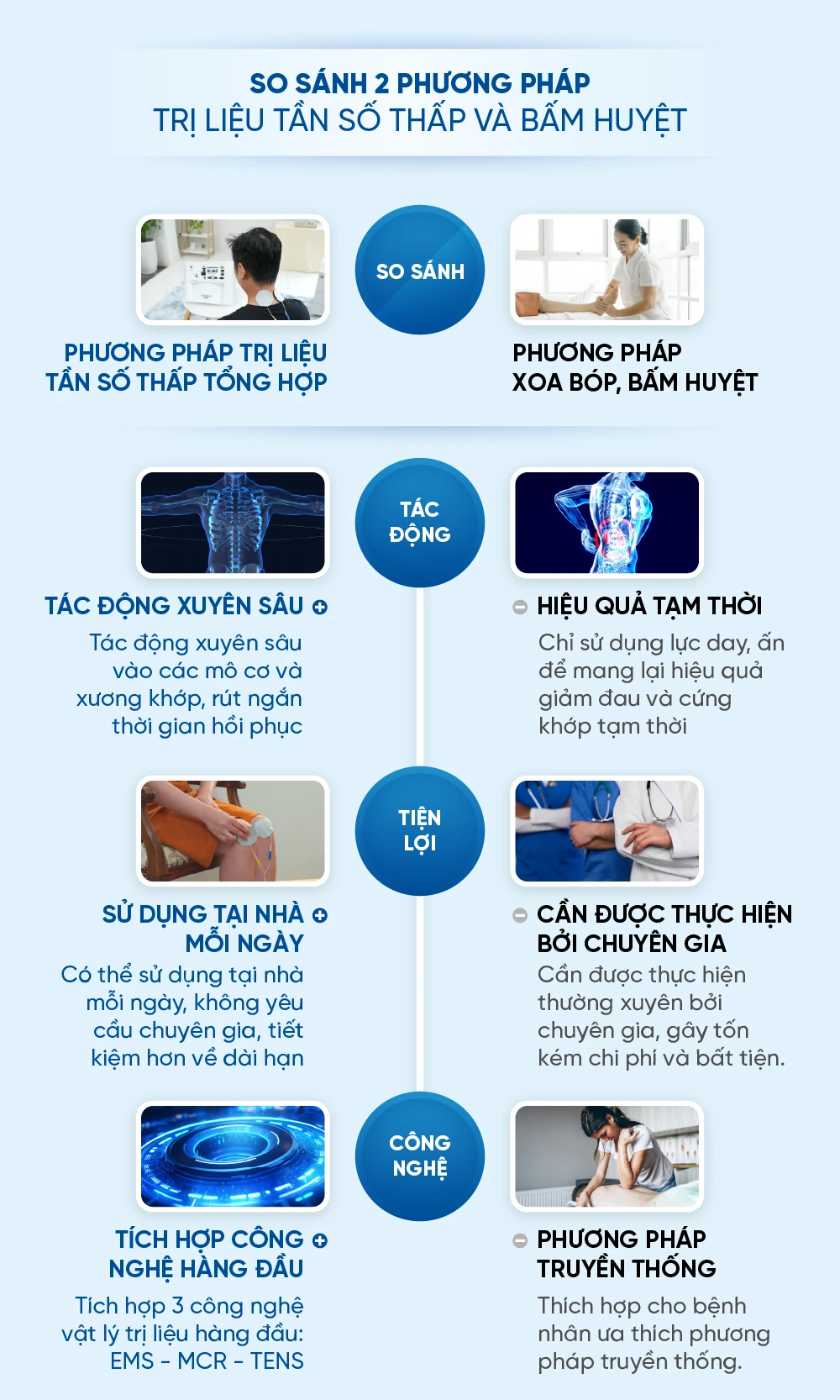 SO SÁNH 2 PHƯƠNG PHÁP
TRỊ LIỆU TẦN SỐ THẤP VÀ BẤM HUYỆT

SO SÁNH

PHƯƠNG PHÁP TRỊ LIỆU TẦN SỐ THẤP TỔNG HỢP

PHƯƠNG PHÁP XOA BÓP, BẤM HUYỆT

TÁC ĐỘNG

TÁC ĐỘNG XUYÊN SÂU

Tác động xuyên sâu vào các mô cơ và xương khớp, rút ngắn thời gian hồi phục

HIỆU QUẢ TẠM THỜI

Chỉ sử dụng lực day, ấn để mang lại hiệu quả giảm đau và cứng khớp tạm thời

TIỆN LỢI

SỬ DỤNG TẠI NHÀ MỖI NGÀY

Có thể sử dụng tại nhà mỗi ngày, không yêu cầu chuyên gia, tiết kiệm hơn về dài hạn

CẦN ĐƯỢC THỰC HIỆN BỞI CHUYÊN GIA

Cần được thực hiện thường xuyên bởi chuyên gia, gây tốn kém chi phí và bất tiện.

CÔNG NGHỆ

TÍCH HỢP CÔNG NGHỆ HÀNG ĐẦU

Tích hợp 3 công nghệ vật lý trị liệu hàng đầu: EMS - MCR - TENS

PHƯƠNG PHÁP TRUYỀN THỐNG

Thích hợp cho bệnh nhân ưa thích phương pháp truyền thống.