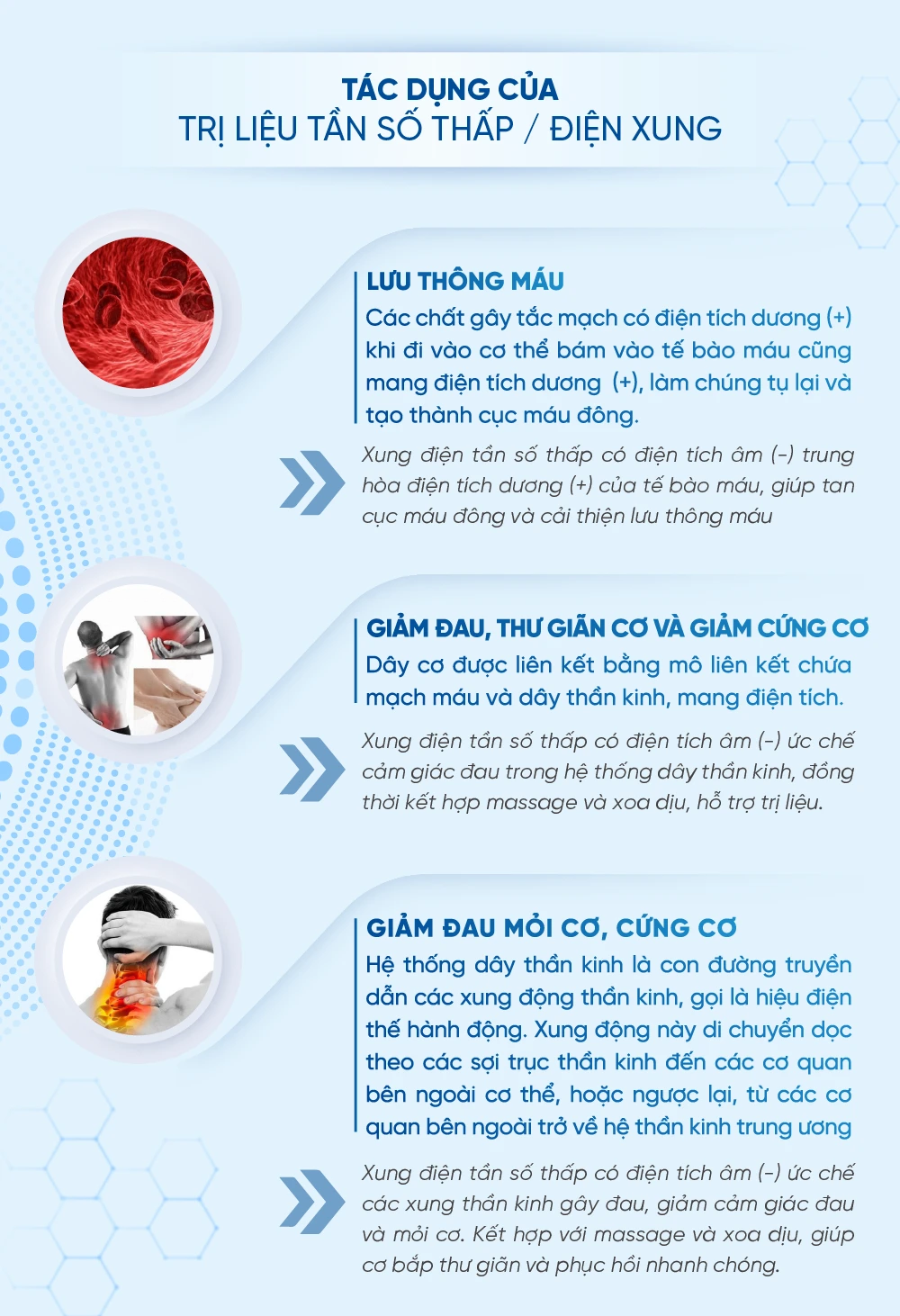 TÁC DỤNG CỦA
TRỊ LIỆU TẦN SỐ THẤP / ĐIỆN XUNG

LƯU THÔNG MÁU
Các chất gây tắc mạch có điện tích dương (+) khi đi vào cơ thể bám vào tế bào máu cũng mang điện tích dương (+), làm chúng tụ lại và tạo thành cục máu đông.

Xung điện tần số thấp có điện tích âm (-) trung hòa điện tích dương (+) của tế bào máu, giúp tan cục máu đông và cải thiện lưu thông máu

GIẢM ĐAU, THƯ GIÃN CƠ VÀ GIẢM CỨNG CƠ
Dây cơ được liên kết bằng mô liên kết chứa mạch máu và dây thần kinh, mang điện tích.

Xung điện tần số thấp có điện tích âm (-) ức chế cảm giác đau trong hệ thống dây thần kinh, đồng thời kết hợp massage và xoa dịu, hỗ trợ trị liệu.

GIẢM ĐAU MỎI CƠ, CỨNG CƠ
Hệ thống dây thần kinh là con đường truyền dẫn các xung động thần kinh, gọi là hiệu điện thế hành động. Xung động này di chuyển dọc theo các sợi trục thần kinh đến các cơ quan bên ngoài cơ thể, hoặc ngược lại, từ các cơ quan bên ngoài trở về hệ thần kinh trung ương

Xung điện tần số thấp có điện tích âm (-) ức chế các xung thần kinh gây đau, giảm cảm giác đau và mỏi cơ. Kết hợp với massage và xoa dịu, giúp cơ bắp thư giãn và phục hồi nhanh chóng.